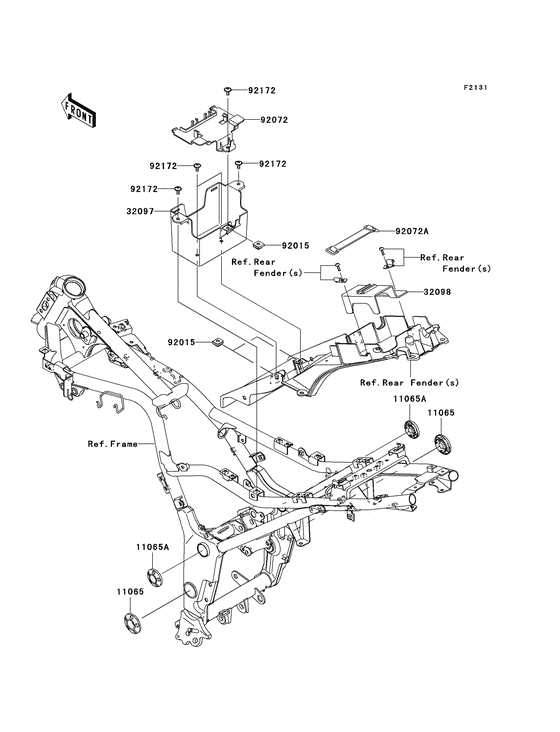 F2131

FRONT

92172

92072

92172

92172

92172

32097

92015

92072A

Ref.Rear Fender(s)

Ref.Rear Fender(s)

32098

92015

Ref.Rear Fender(s)

11065A

11065

Ref.Frame

11065A

11065