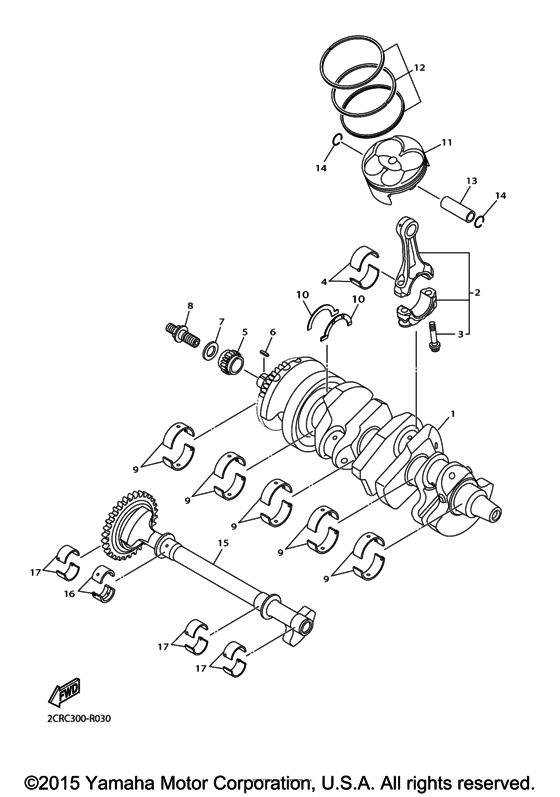 12
11
14
13
14
4
2
10
10
8
7
5
6
3
1
9
9
9
9
9
15
17
16
17
17
FWD
2CRC300-R030

©2015 Yamaha Motor Corporation, U.S.A. All rights reserved.