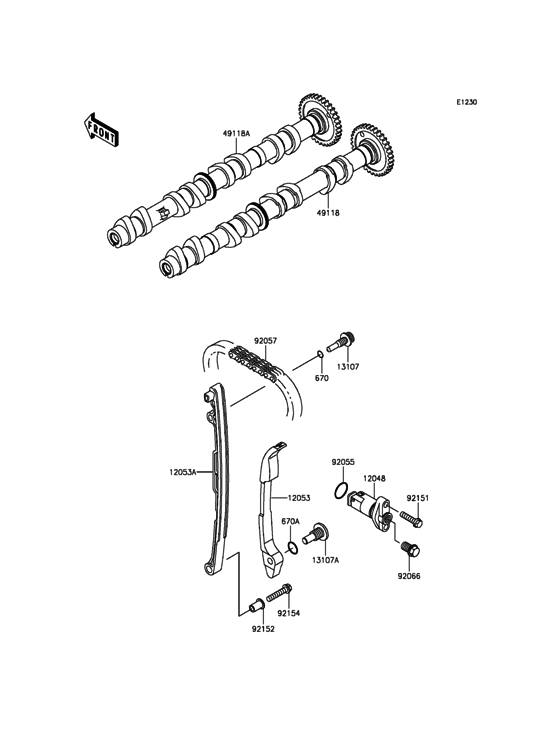 E1230

FRONT

49118A

49118

92057

670

13107

12053A

12053

92055

12048

92151

670A

13107A

92066

92154

92152