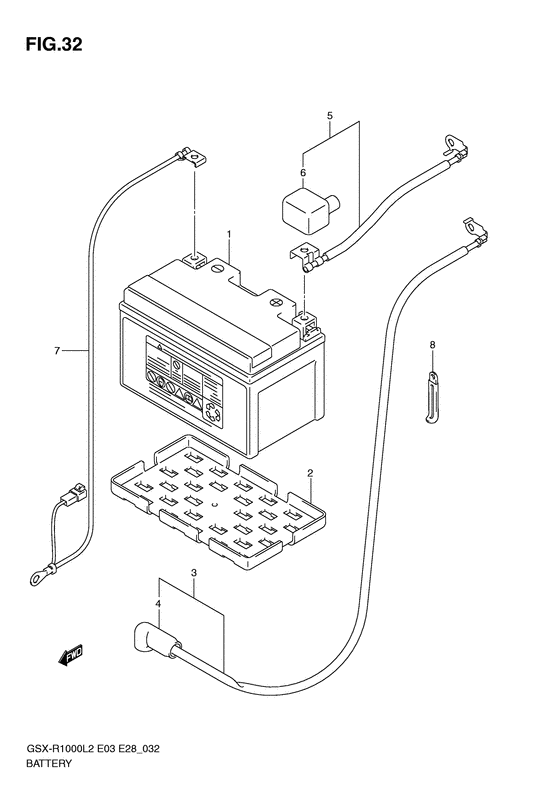 FIG.32

5

6

1

7

8

2

3

4

FWD

GSX-R1000L2 E03 E28_032
BATTERY