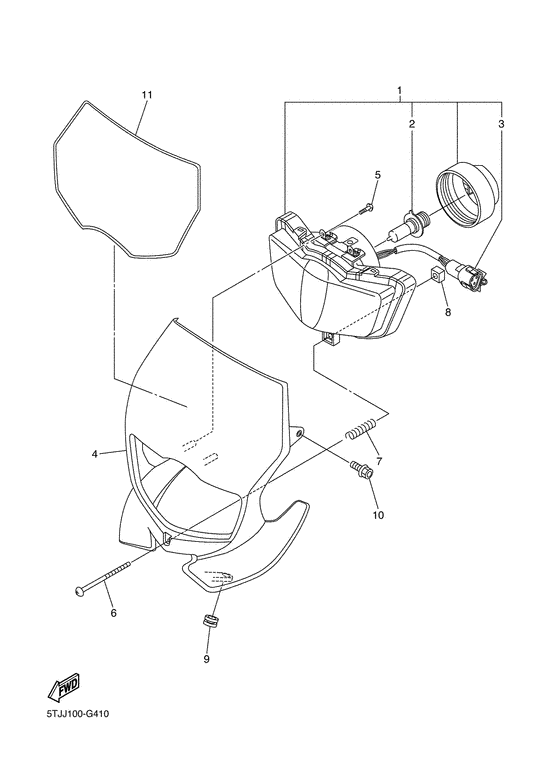 11
1
2
3
5
8
4
7
10
6
9
FWD
5TJJ100-G410