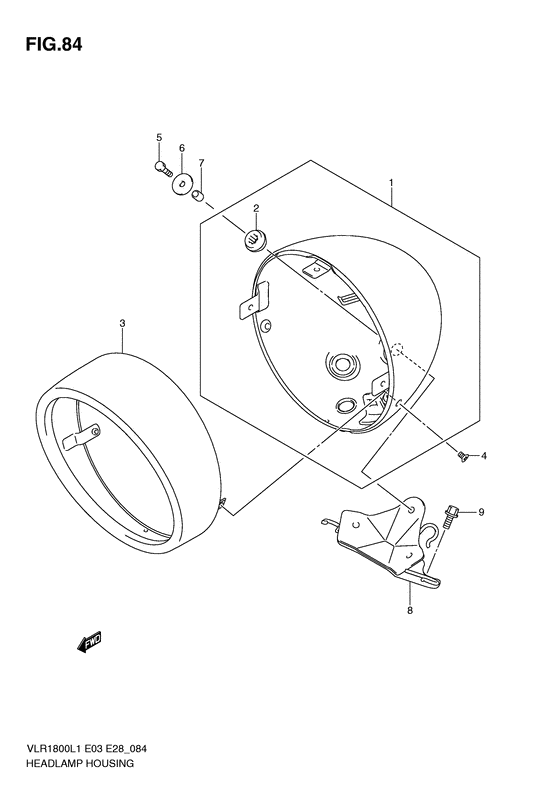 FIG.84

5
6
7
1
2
3
4
9
8

FWD

VLR1800L1 E03 E28_084
HEADLAMP HOUSING