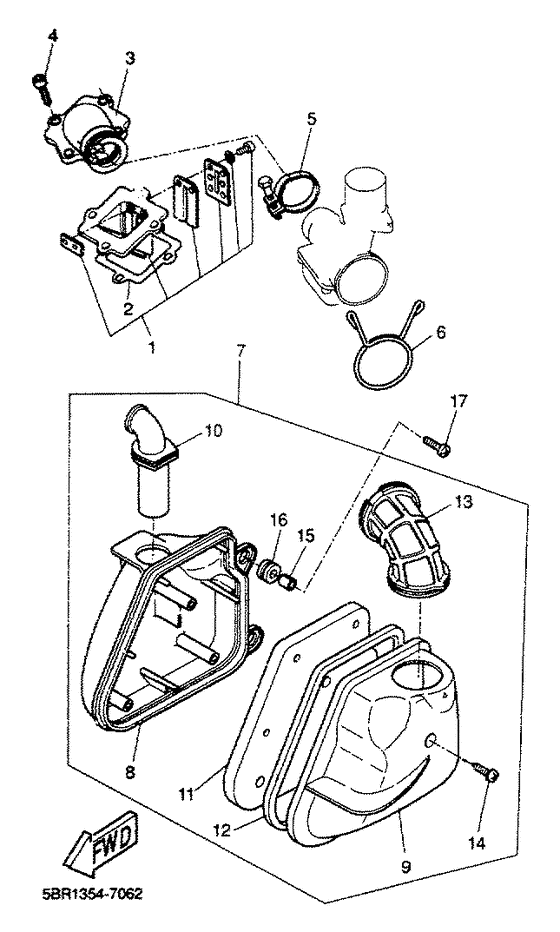 4
3
5
2
1
6
7
17
10
13
16
15
8
11
12
9
14
FWD
5BR1354-7062