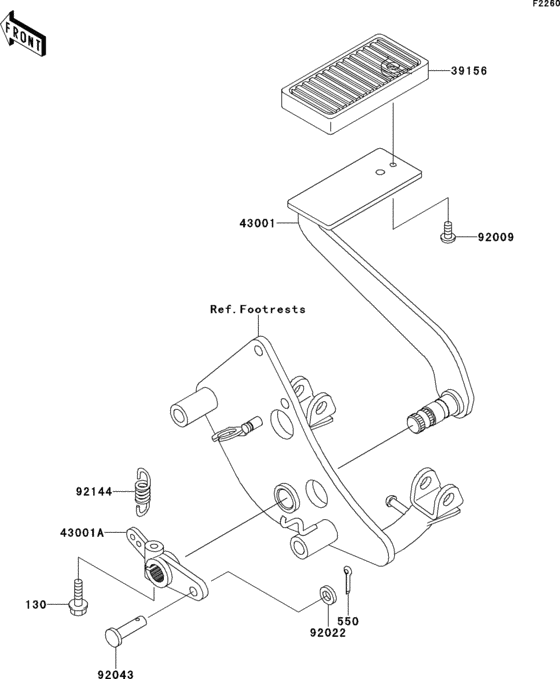 F2260

FRONT

39156

43001

92009

Ref.Footrests

92144

43001A

130

92043

92022

550