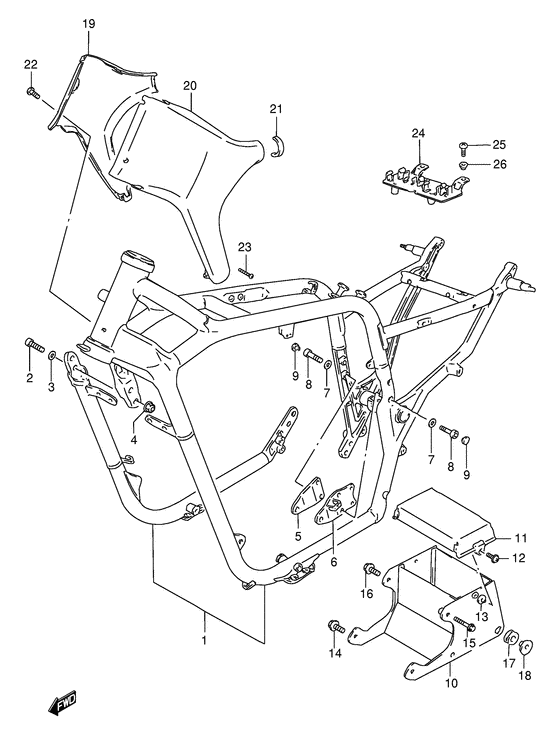 19
22
20
21
24
25
26
23
2
3
4
9
8
7
7
8
9
5
6
11
12
16
13
15
14
17
18
10
1
FWD