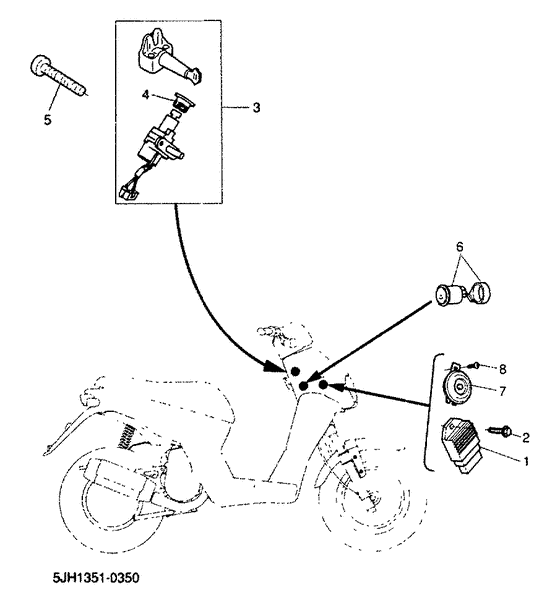 5
4
3
6
8
7
2
1
5JH1351-0350