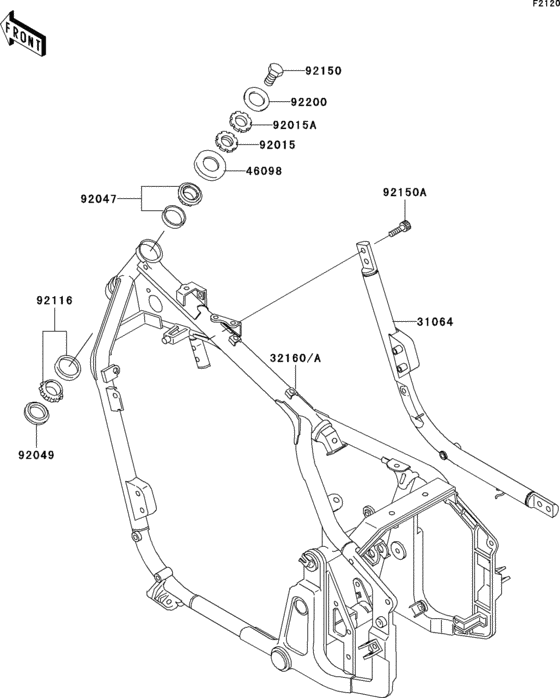 F2120

FRONT

92150

92200

92015A

92015

46098

92047

92150A

92116

31064

32160/A

92049