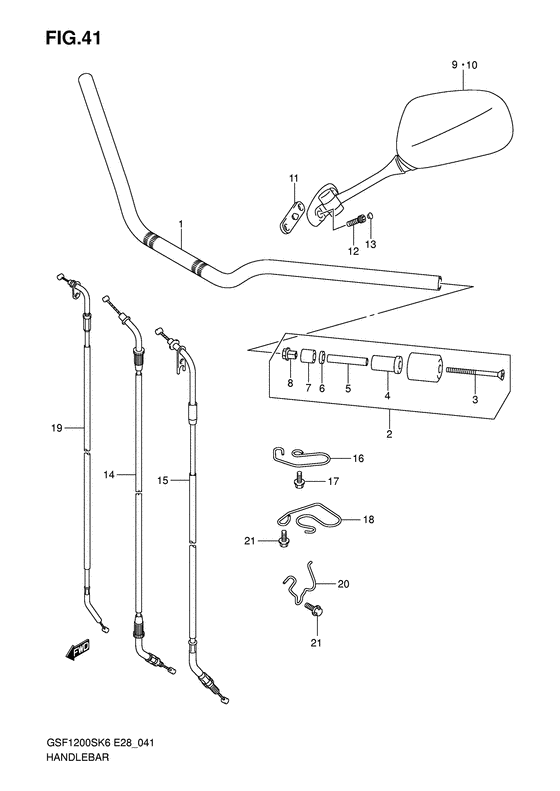 FIG.41

9 • 10

11

1

12 13

8 7 6 5 4 3

2

19

14

15

16

17

18

21

20

21

FWD

GSF1200SK6 E28_041
HANDLEBAR