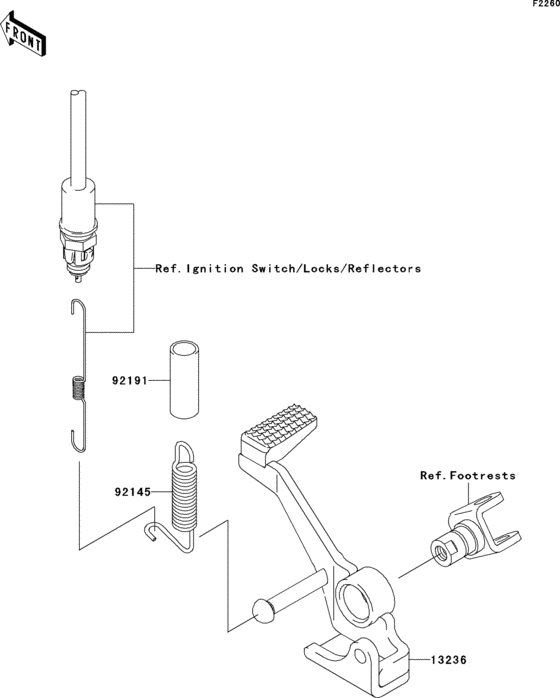 F2260

FRONT

Ref. Ignition Switch/Locks/Reflectors

92191

92145

Ref. Footrests

13236