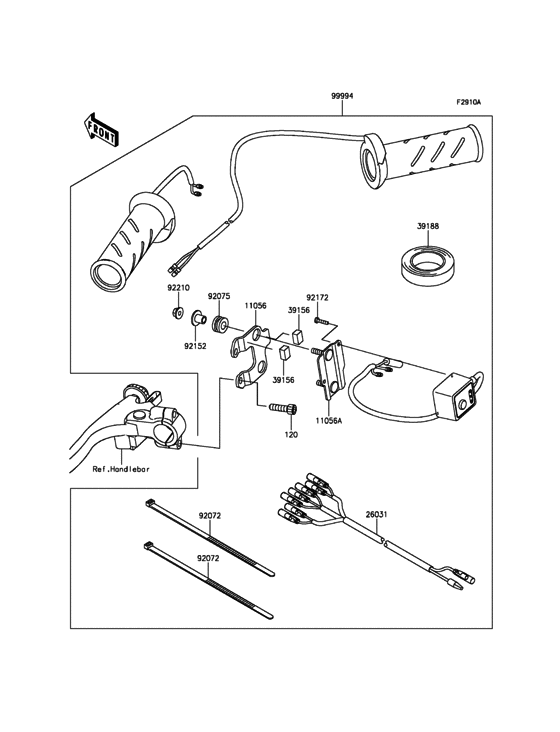 99994

F2910A

FRONT

39188

92210

92075

11056

92172

39156

92152

39156

11056A

120

Ref.Handlebar

92072

26031

92072