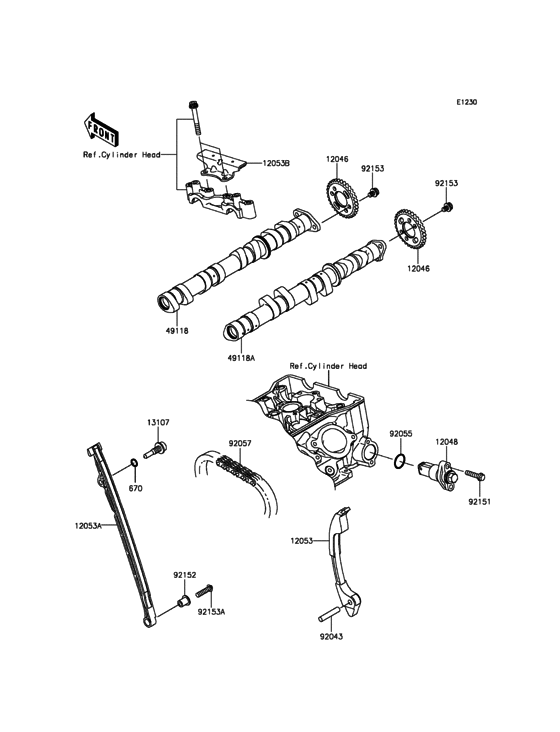 E1230

FRONT

Ref.Cylinder Head

12053B

12046

92153

92153

12046

49118

49118A

Ref.Cylinder Head

13107

92057

92055

12048

670

92151

12053A

12053

92152

92153A

92043