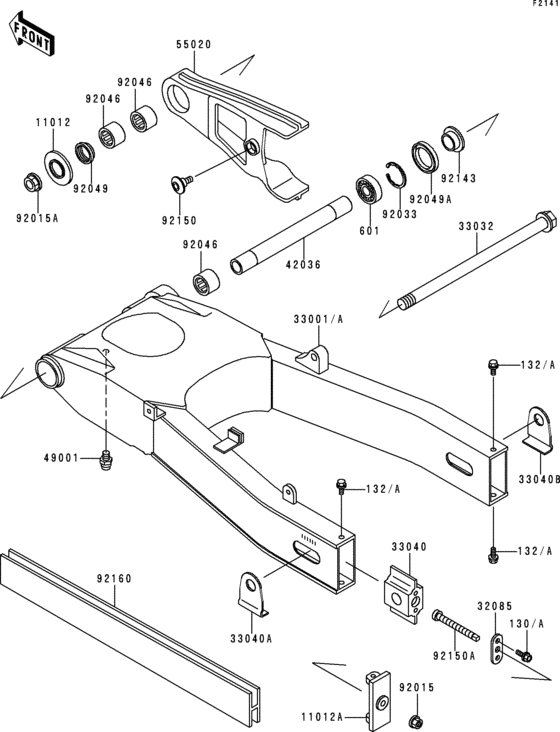 F2141

FRONT

55020
92046
92046
11012
92049
92015A
92150
92046
42036
601
92033
92049A
92143
33032
33001/A
132/A
33040B
49001
132/A
132/A
33040
92160
33040A
32085
130/A
92150A
92015
11012A