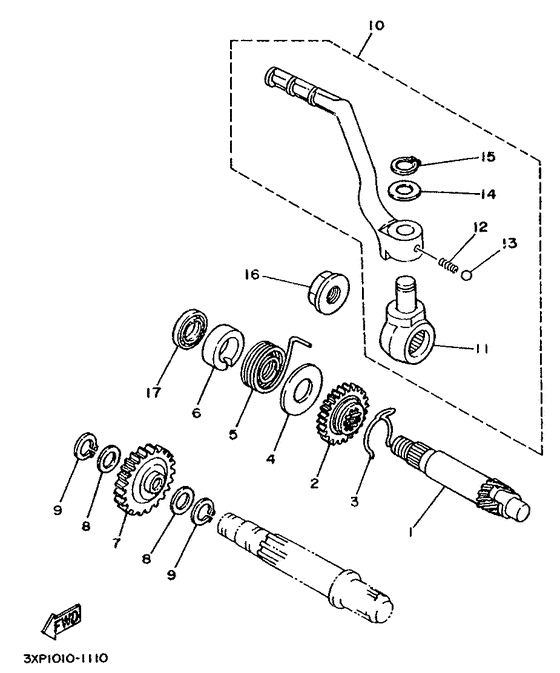 10
15
14
12
13
16
11
17
6
5
4
2
3
1
9
8
7
8
9
FWD
3XP1010-1110