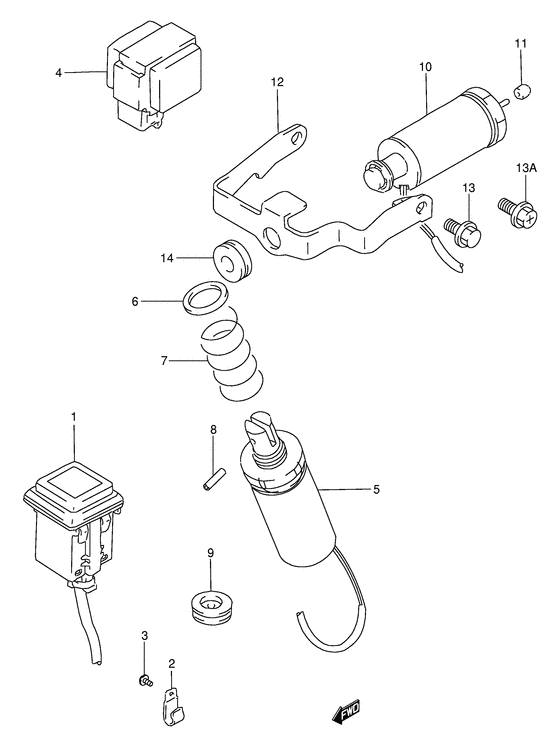 4
12
10
11
13A
13
14
6
7
1
8
5
9
3
2
FWD