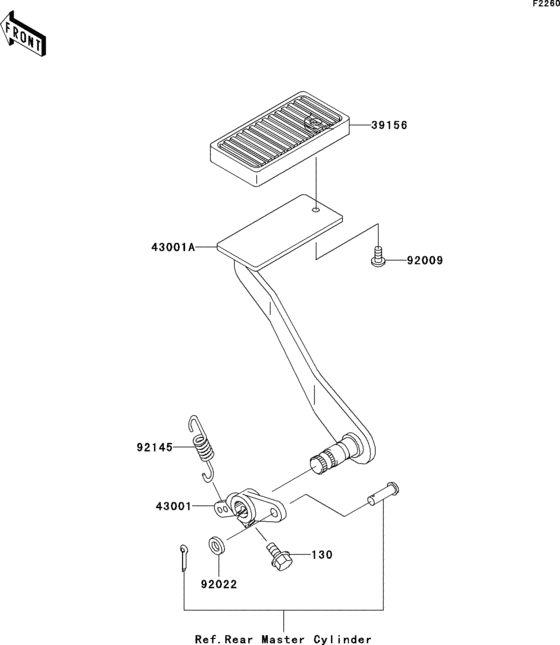 F2260

FRONT

39156

43001A

92009

92145

43001

130

92022

Ref.Rear Master Cylinder