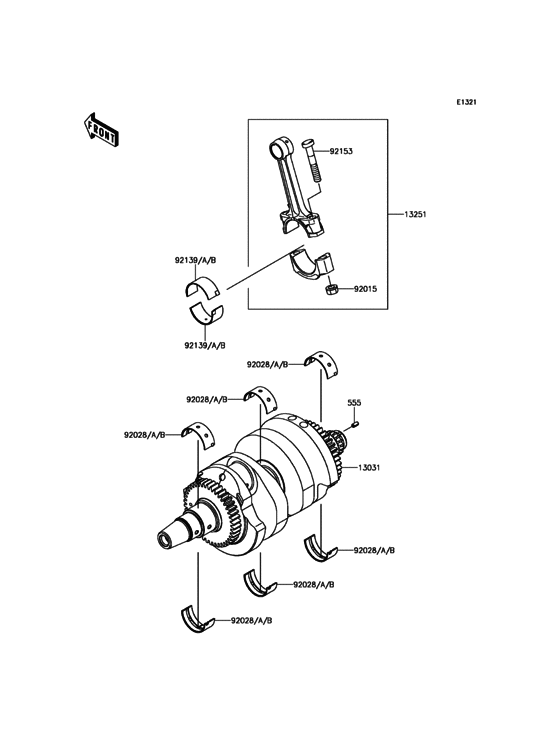 E1321

FRONT

92153

13251

92139/A/B

92015

92139/A/B

92028/A/B

92028/A/B

555

92028/A/B

13031

92028/A/B

92028/A/B

92028/A/B