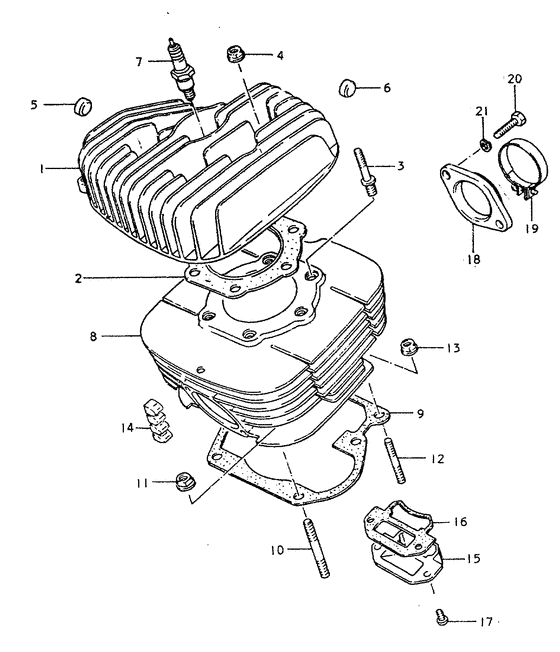 7
4
5
6
20
21
1
3
19
18
2
8
13
9
14
12
11
16
10
15
17