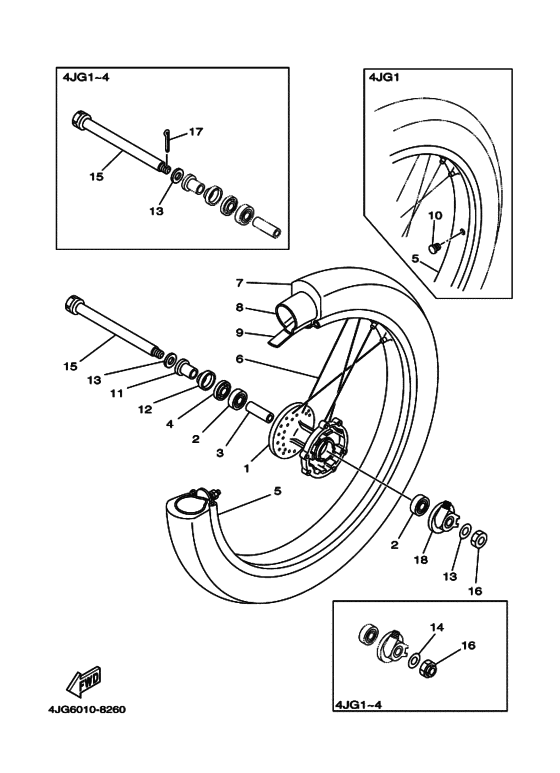 4JG1~4

17
15
13

4JG1

10
5

7
8
9
6
15
13
11
12
4
2
3
1

5

2
18
13
16

14
16
4JG1~4

FWD

4JG6010-8260