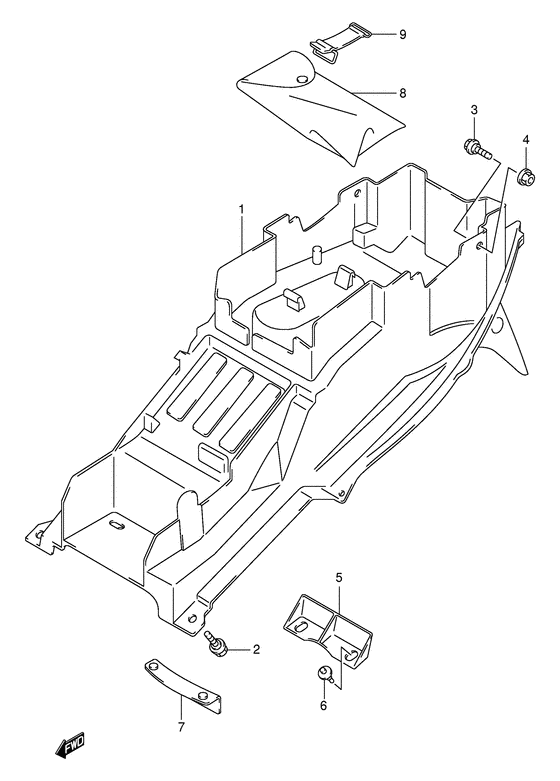 9
8
3
4
1
5
2
6
7
FWD