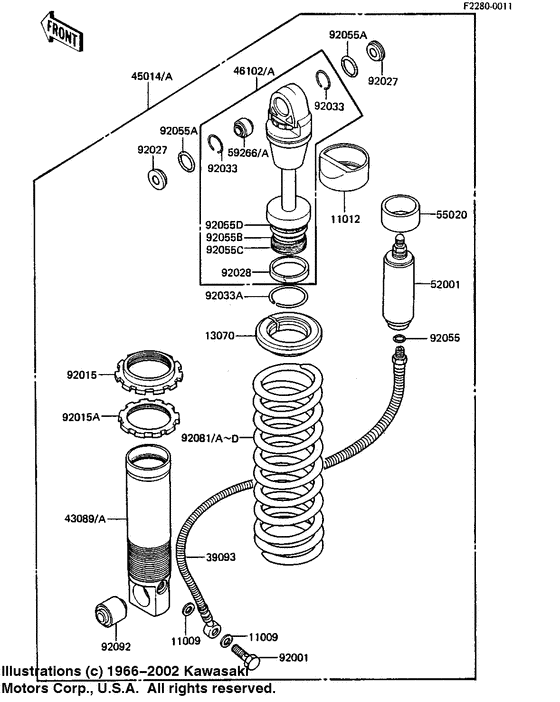 F2280-0011

FRONT

92055A
92027
45014/A
46102/A
92033
92055A
92027
59266/A
92033
11012
55020
92055D
92055B
92055C
92028
52001
92033A
13070
92055
92015
92015A
92081/A~D
43089/A
39093
92092
11009
11009
92001

Illustrations (c) 1966–2002 Kawasaki Motors Corp., U.S.A. All rights reserved.