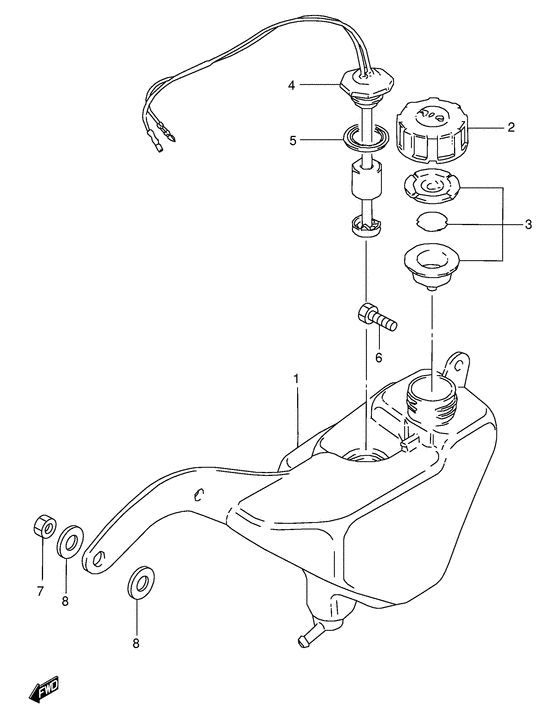 4
2
5
3
6
1
7
8
8
FWD