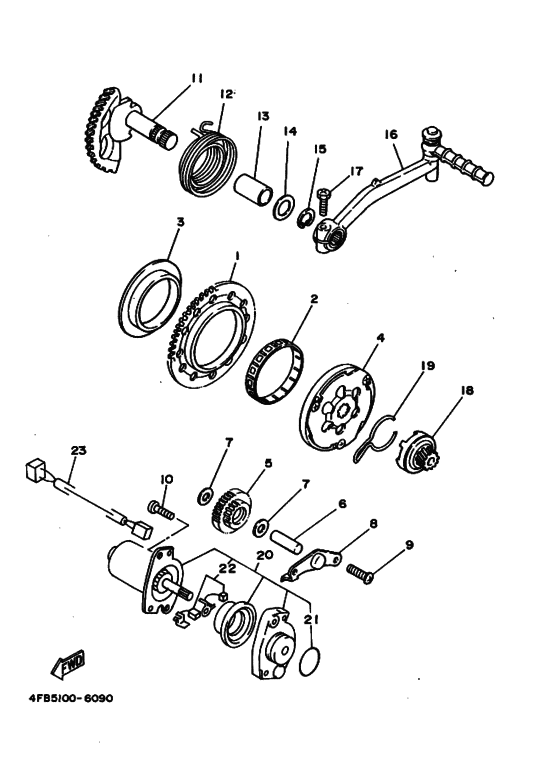 11
12
13
14
15
16
17
3
1
2
4
19
18
23
7
5
10
7
6
8
9
22
20
21
FWD
4FB5100-6090