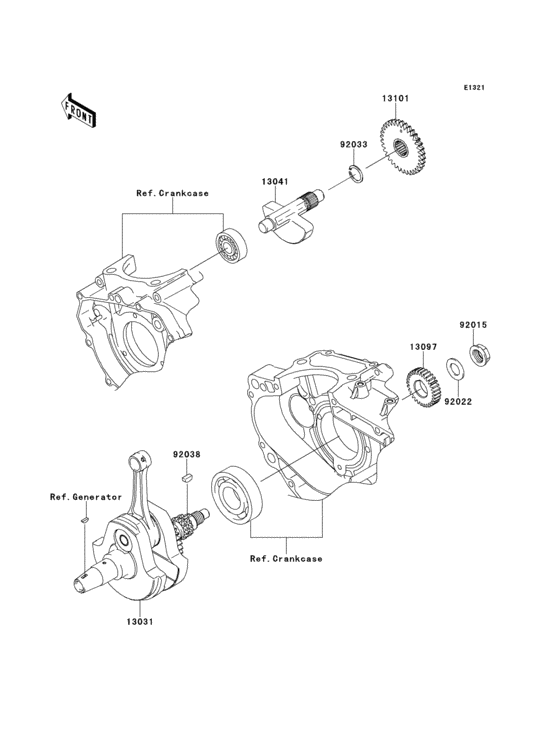 E1321

FRONT

13101

92033

13041

Ref.Crankcase

92015

13097

92022

92038

Ref.Generator

Ref.Crankcase

13031