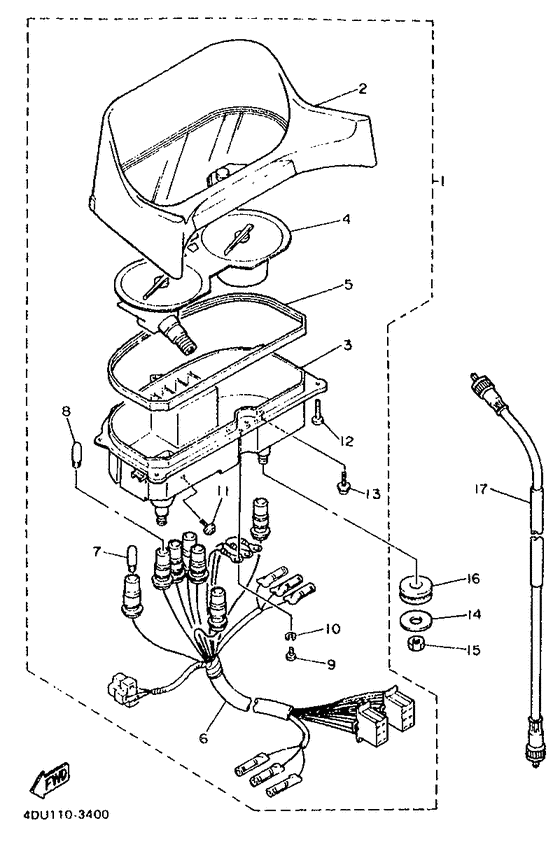 2
1
4
5
3
8
12
13
11
17
7
16
14
10
15
9
6
FWD
4DU110-3400