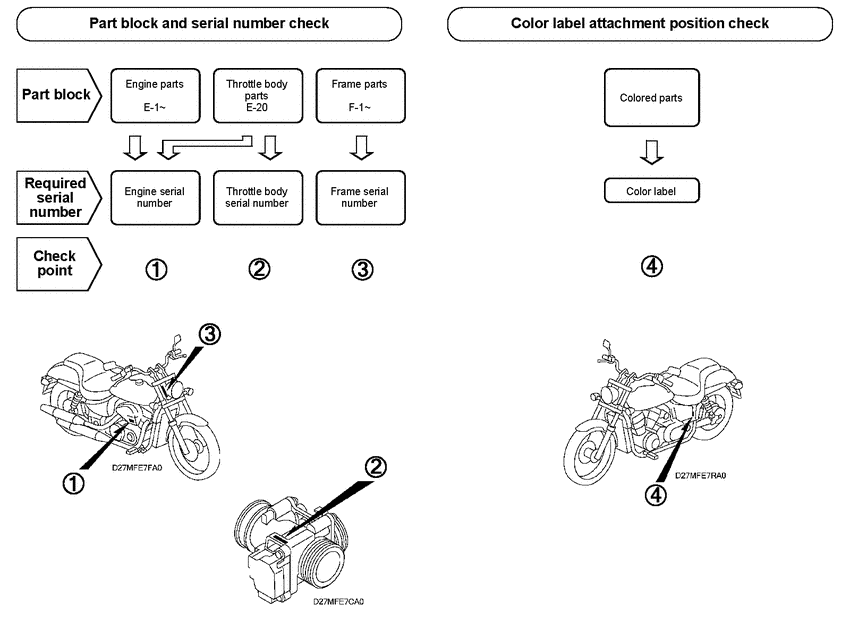 Part block and serial number check

Part block

Engine parts
E-1~

Throttle body parts
E-20

Frame parts
F-1~

Required serial number

Engine serial number

Throttle body serial number

Frame serial number

Check point

①

②

③

③

①

D27MFE7FA0

②

D27MFE7CA0

Color label attachment position check

Colored parts

Color label

④

D27MFE7RA0

④