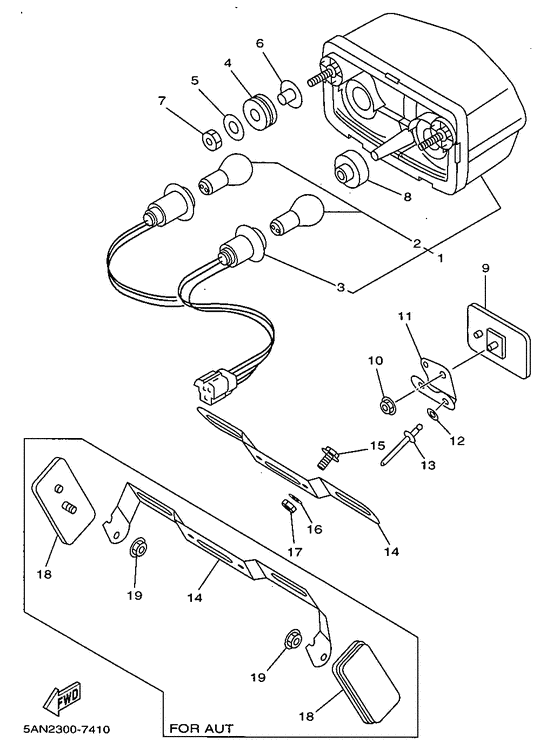 6
4
5
7
8
2
1
3
9
11
10
12
15
13
16
17
14
18
19
14
19
18
FWD
5AN2300-7410
FOR AUT