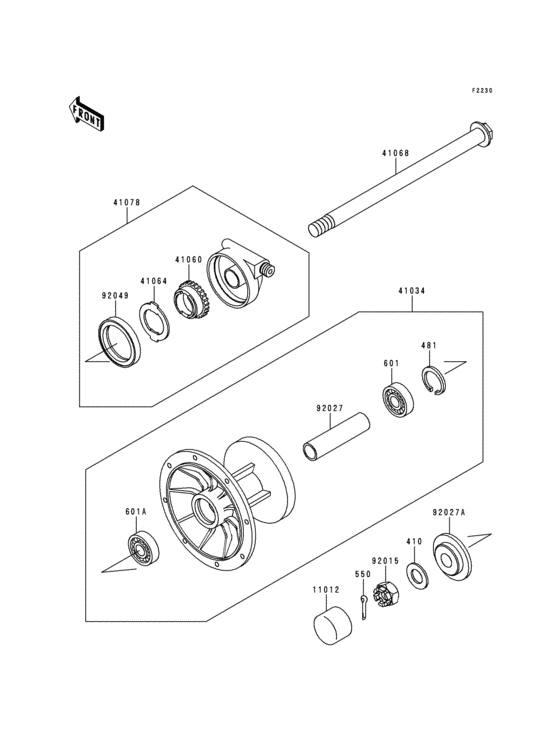 F2230

FRONT

41068

41078

41060

41064

92049

41034

481

601

92027

601A

92027A

410

92015

550

11012