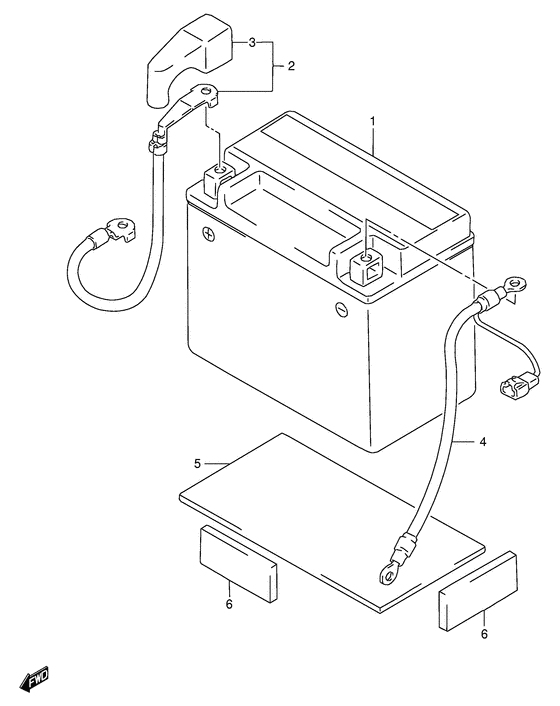 3
2
1
4
5
6
6
FWD