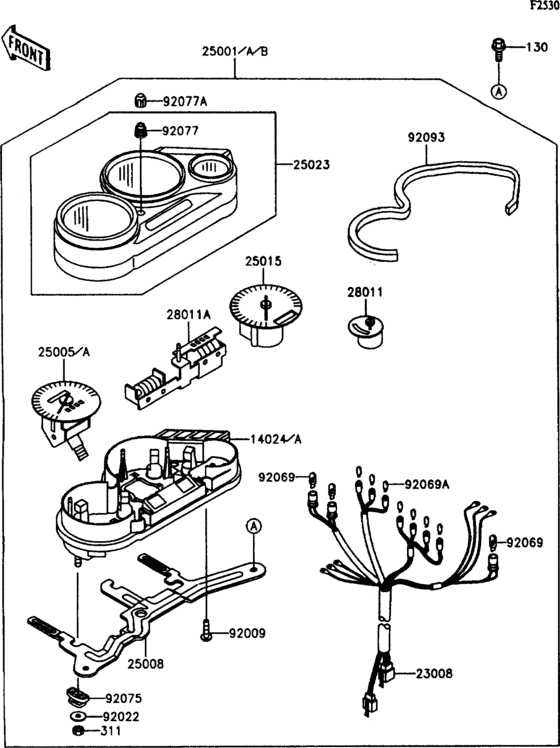 F2530

FRONT

25001/A/B

130

A

92077A

92077

25023

92093

25015

28011

28011A

25005/A

14024/A

92069

92069A

92069

A

92009

25008

23008

92075

92022

311