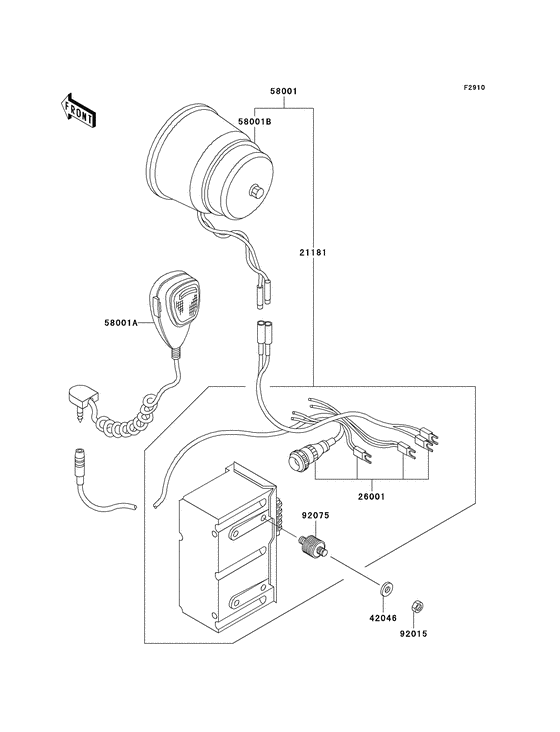 F2910

FRONT

58001

58001B

21181

58001A

26001

92075

42046

92015