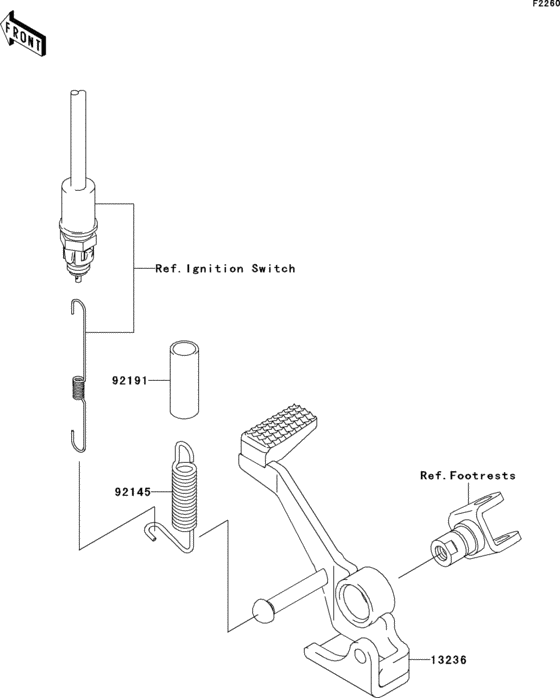 F2260

FRONT

Ref.Ignition Switch

92191

92145

Ref.Footrests

13236