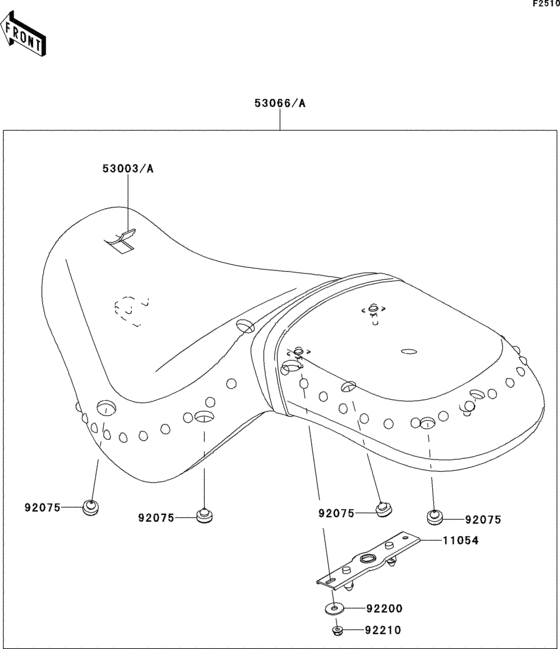 F2510

FRONT

53066/A

53003/A

92075

92075

92075

92075

11054

92200

92210