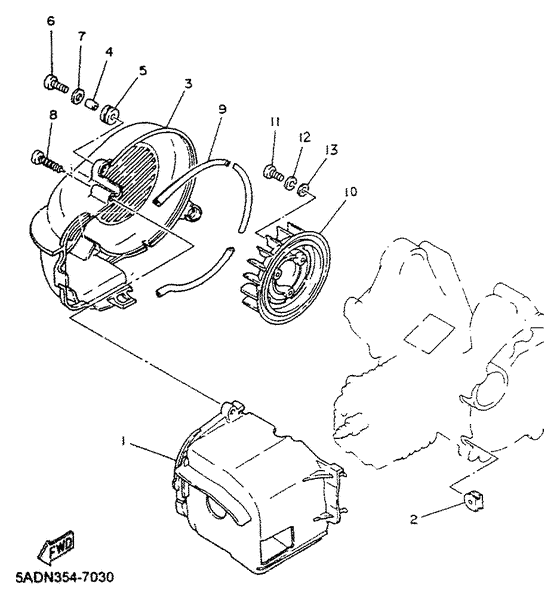 6
7
4
5
3
9
8
11
12
13
10
1
2
FWD
5ADN354-7030