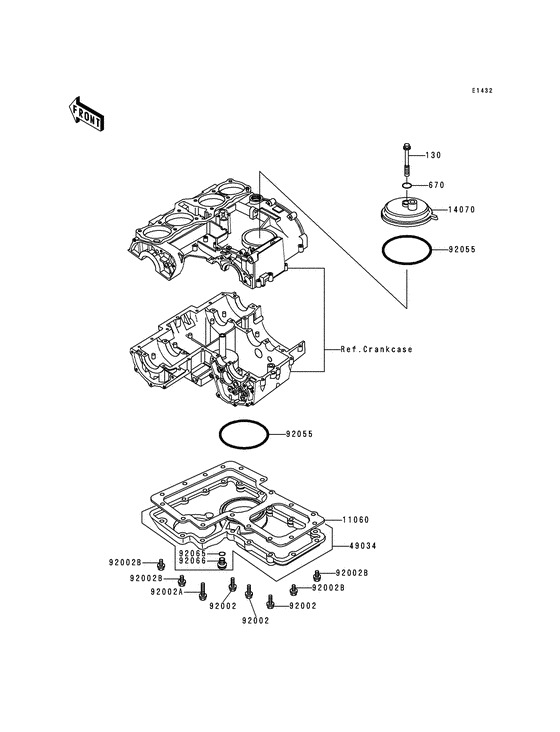 E1432

FRONT

130
670
14070
92055
Ref.Crankcase
92055
11060
49034
92065
92066
92002B
92002B
92002A
92002
92002
92002
92002B
92002B