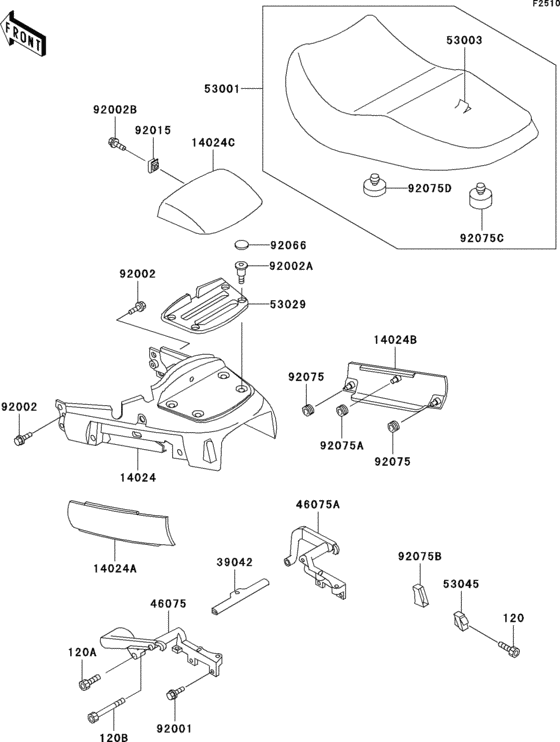 F2510

FRONT

53003

53001

92002B

92015

14024C

92075D

92075C

92066

92002A

92002

53029

14024B

92075

92002

92075A

92075

14024

46075A

14024A

39042

92075B

53045

46075

120

120A

120B

92001