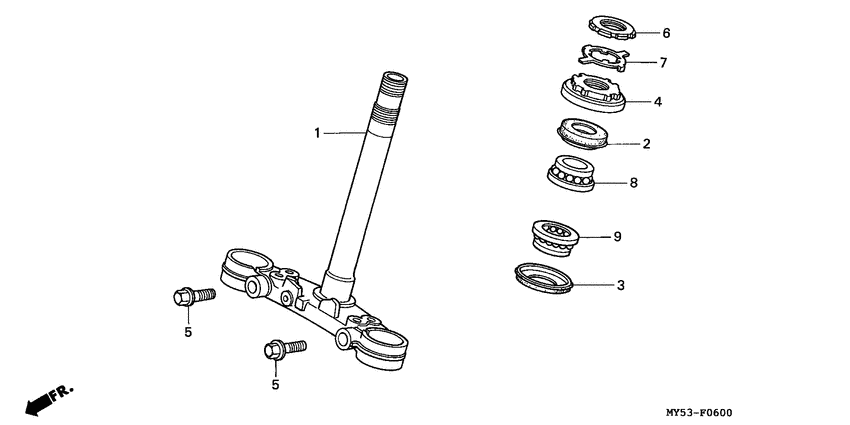 6
7
4
1
2
8
9
3
5
5
FR.
MY53-F0600