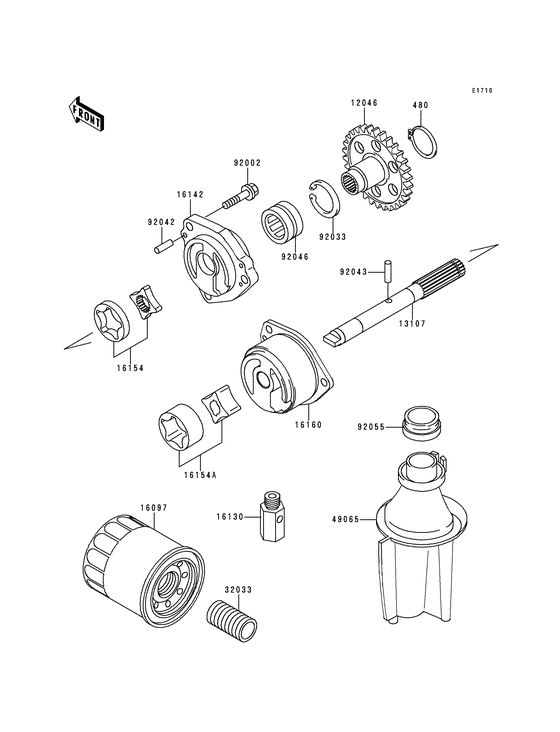 E1710

FRONT

12046
480
92002
16142
92042
92046
92033
92043
13107
16154
16160
92055
16154A
16097
16130
49065
32033