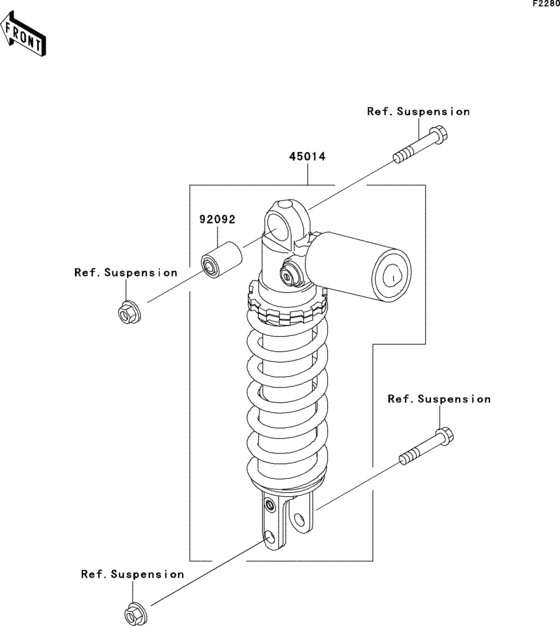 F2280

FRONT

Ref.Suspension

45014

92092

Ref.Suspension

Ref.Suspension

Ref.Suspension