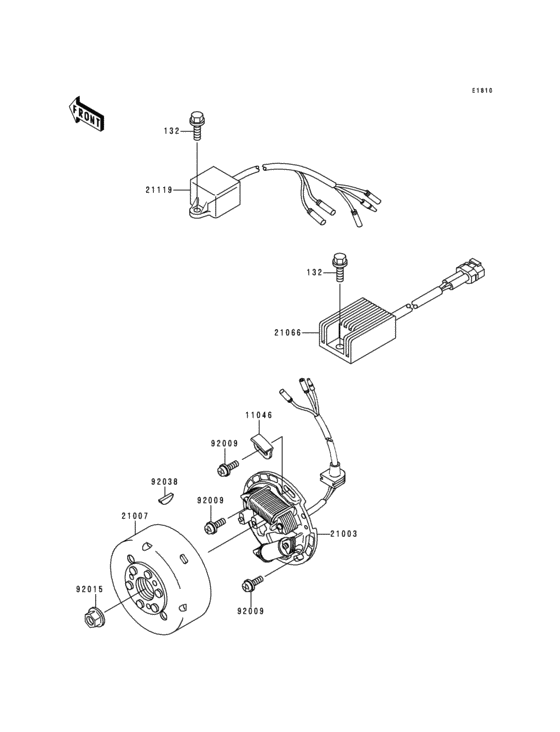 E1810

FRONT

132

21119

132

21066

11046

92009

92038

92009

21007

21003

92015

92009