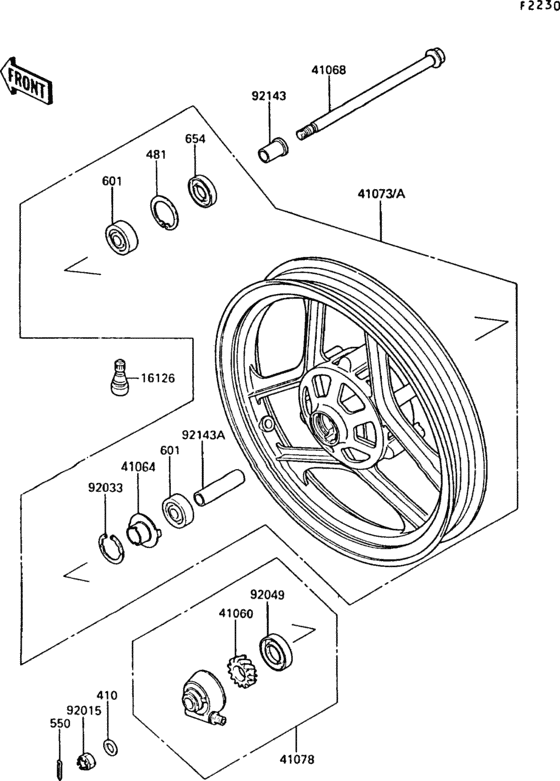 F2230

FRONT

41068

92143

654

481

601

41073/A

16126

92143A

601

41064

92033

92049

41060

410

92015

550

41078