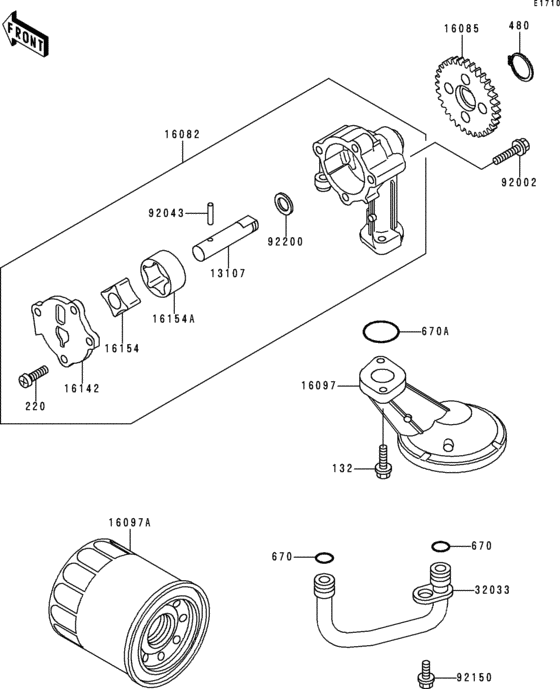 E1710

FRONT

16085
480
16082
92002
92043
92200
13107
16154A
16154
16142
220
670A
16097
132
16097A
670
670
32033
92150