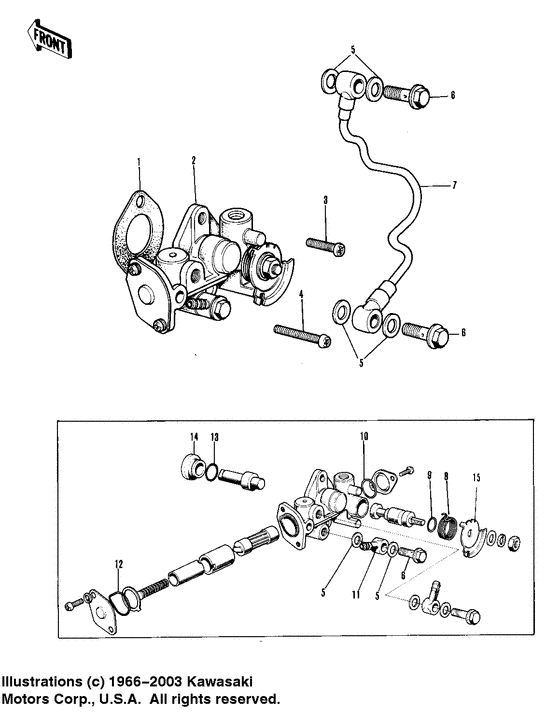 FRONT

5
6
1
2
7
3
4
6
5

14
13
10
9
8
15
12
5
11
5
6

Illustrations (c) 1966–2003 Kawasaki Motors Corp., U.S.A. All rights reserved.