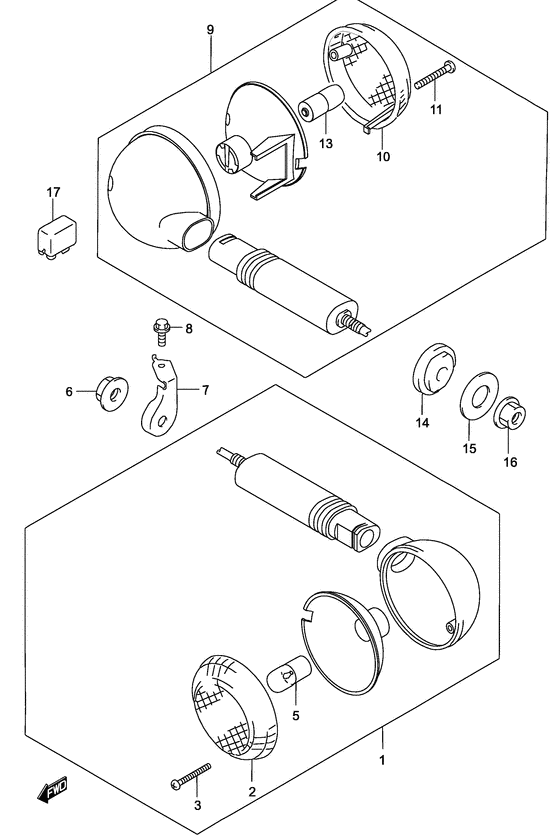 9
11
13
10
17
8
6
7
14
15
16
5
1
3
2
FWD