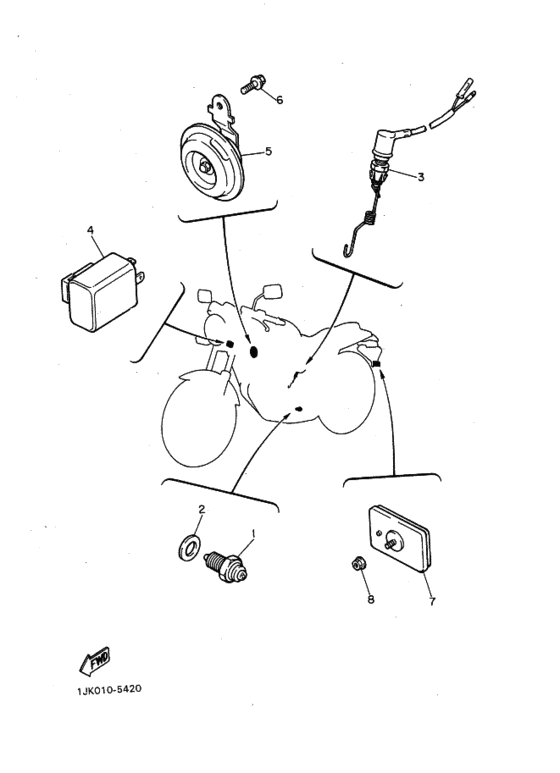 6
5
3
4
2
1
8
7
FWD
1JK010-5420