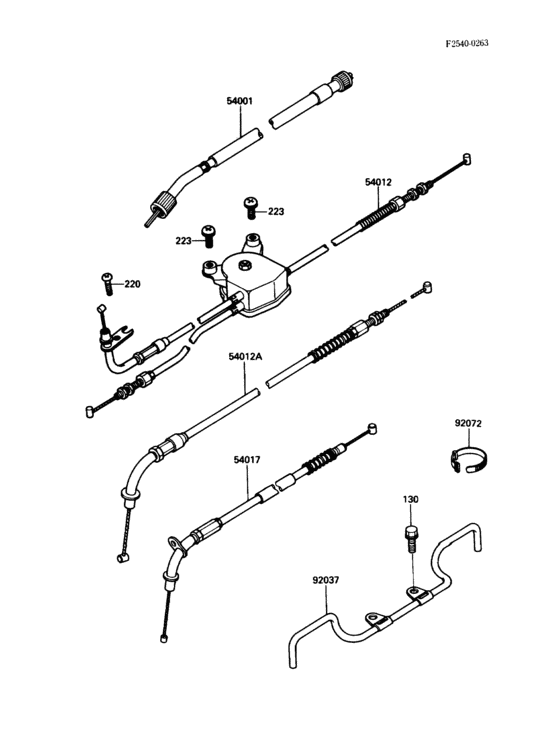 F2540-0263

54001

54012

223

223

220

54012A

92072

54017

130

92037