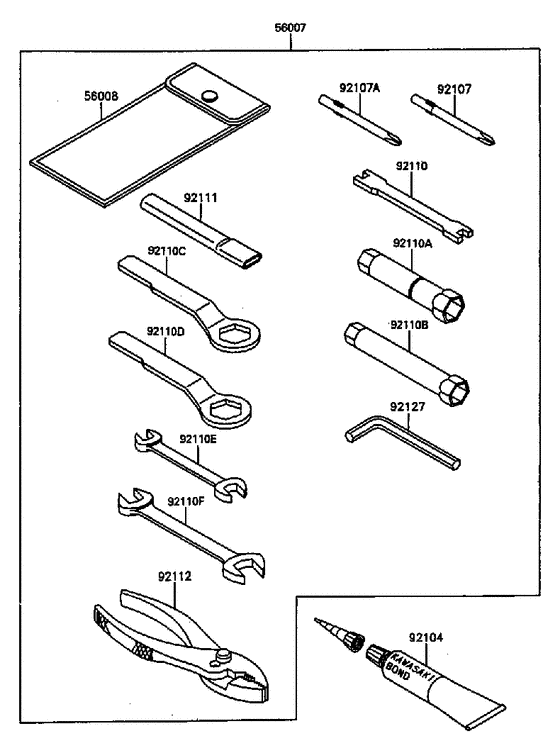 56007

56008

92107A

92107

92110

92111

92110C

92110A

92110D

92110B

92127

92110E

92110F

92112

92104

KAWASAKI BOND